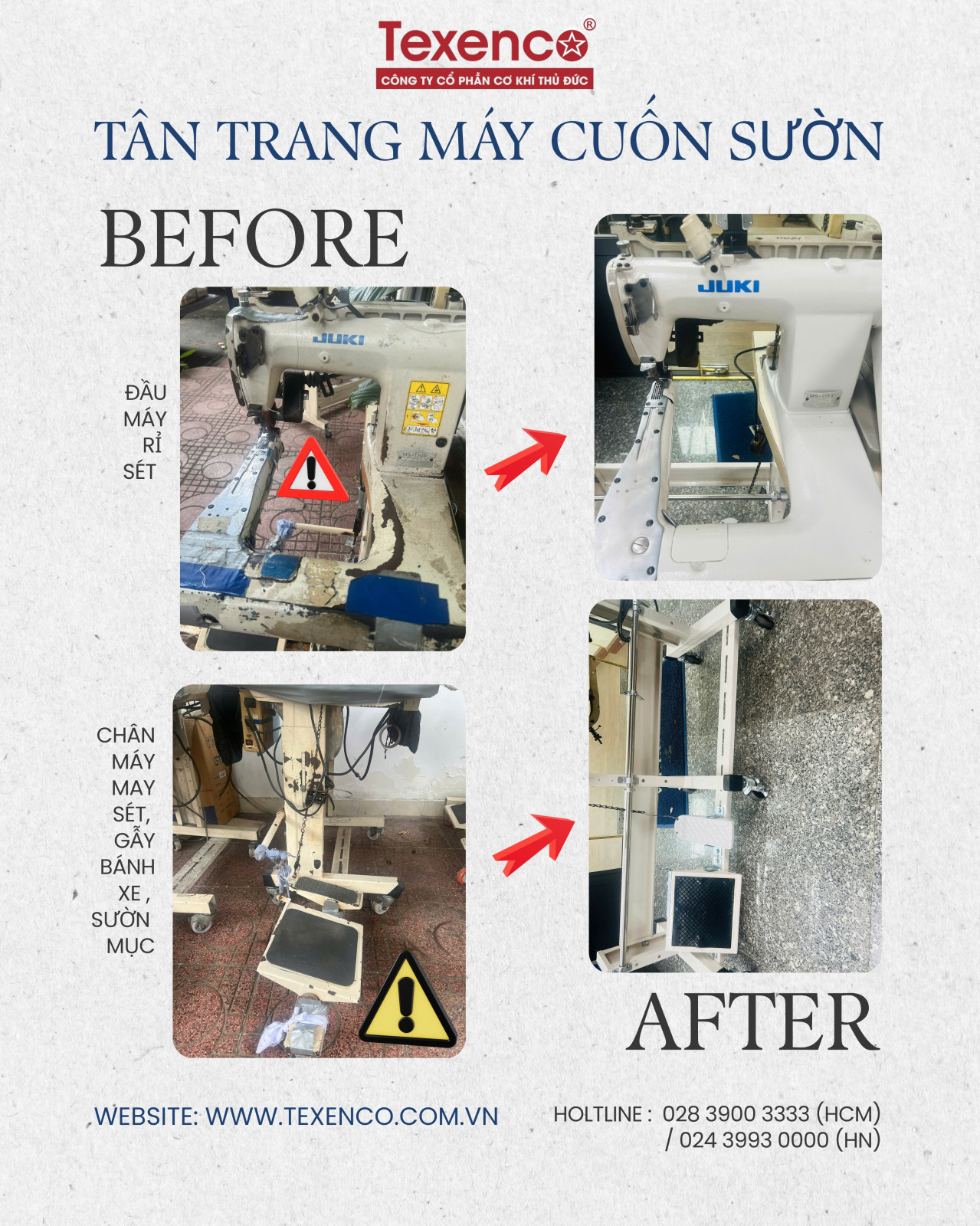 Texenco®
CÔNG TY CỔ PHẦN CƠ KHÍ THỦ ĐỨC

TÂN TRANG MÁY CUỐN SƯỜN

BEFORE

ĐẦU MÁY RỈ SÉT

JUKI

JUKI

CHÂN MÁY MAY SÉT, GÃY BÁNH XE , SƯỜN MỤC

AFTER

WEBSITE: WWW.TEXENCO.COM.VN

HOLTLINE : 028 3900 3333 (HCM) / 024 3993 0000 (HN)